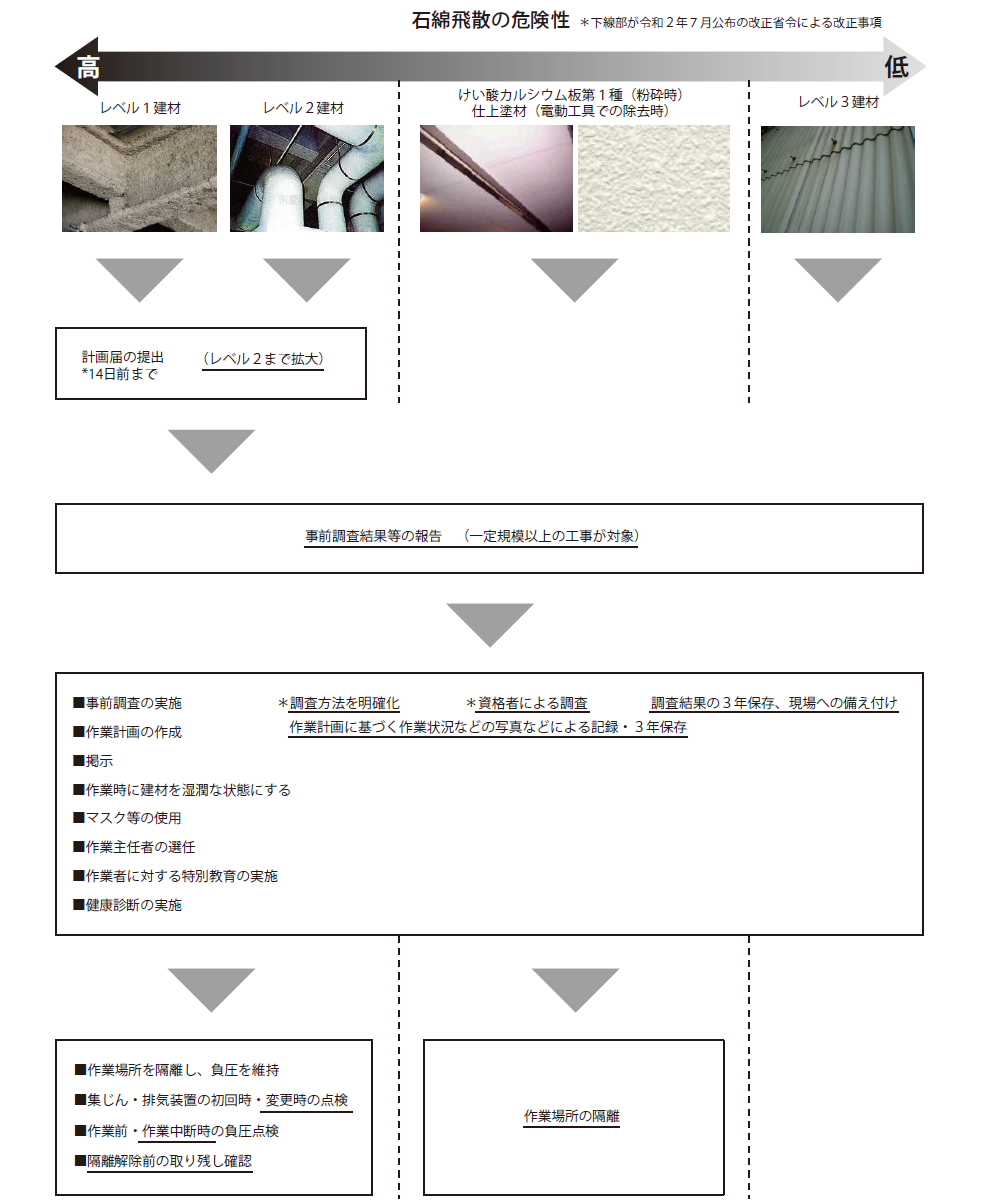 石綿飛散の危険性 ＊下線部が令和２年７月公布の改正省令による改正事項

高

低

レベル１建材

レベル２建材

けい酸カルシウム板第１種（粉砕時）
仕上塗材（電動工具での除去時）

レベル３建材

計画届の提出
*14日前まで

（レベル２まで拡大）

事前調査結果等の報告 （一定規模以上の工事が対象）

■事前調査の実施 ＊調査方法を明確化 ＊資格者による調査 調査結果の３年保存、現場への備え付け

■作業計画の作成 作業計画に基づく作業状況などの写真などによる記録・３年保存

■掲示

■作業時に建材を湿潤な状態にする

■マスク等の使用

■作業主任者の選任

■作業者に対する特別教育の実施

■健康診断の実施

■作業場所を隔離し、負圧を維持

■集じん・排気装置の初回時・変更時の点検

■作業前・作業中断時の負圧点検

■隔離解除前の取り残し確認

作業場所の隔離